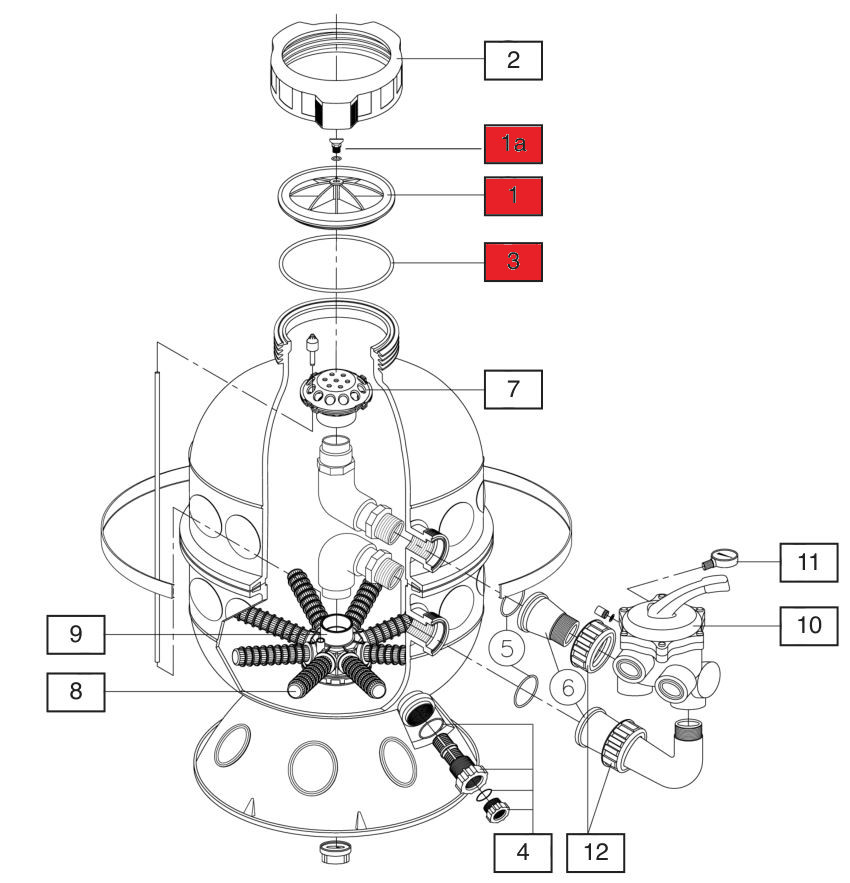 2
1a
1
3
7
11
10
9
5
6
8
4
12