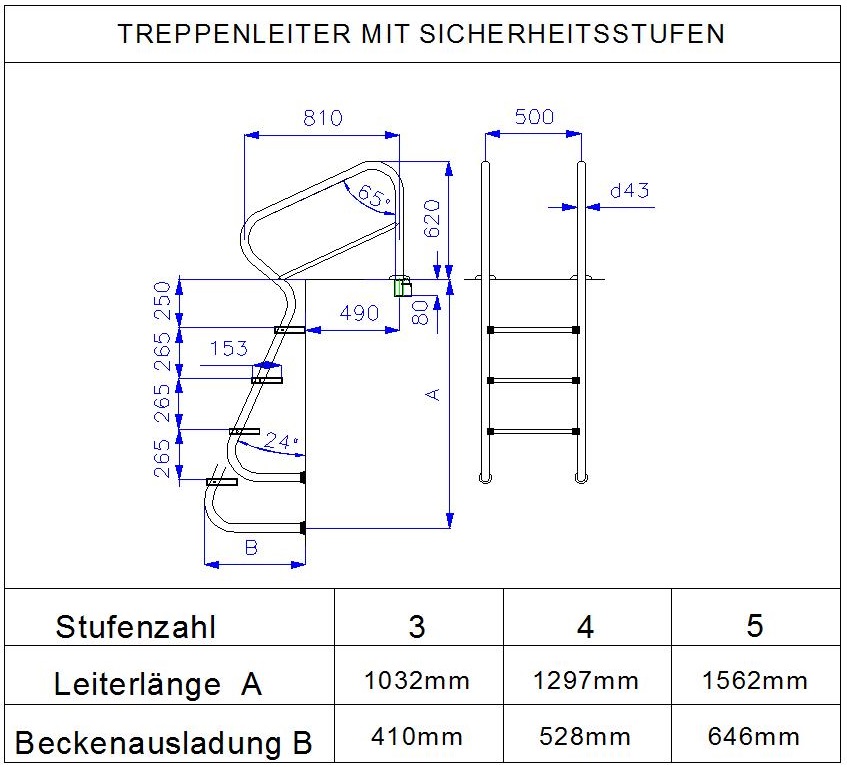 TREPPENLEITER MIT SICHERHEITSSTUFEN

810
65°
620
500
d43
250
490
80
265
153
265
A
24°
265
B

| Stufenzahl | 3 | 4 | 5 |
|---|---|---|---|
| Leiterlänge A | 1032mm | 1297mm | 1562mm |
| Beckenausladung B | 410mm | 528mm | 646mm |