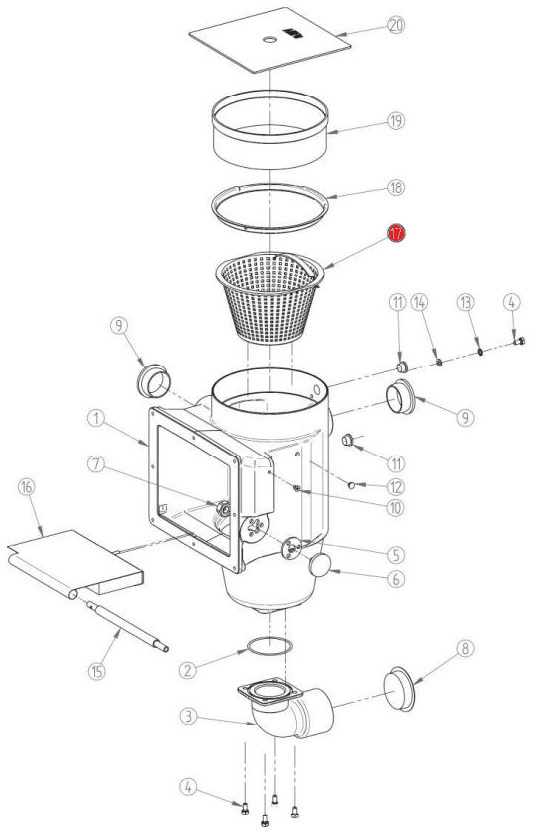 20
19
18
17
11
14
13
4
9
9
1
11
7
12
10
16
5
6
15
2
8
3
4