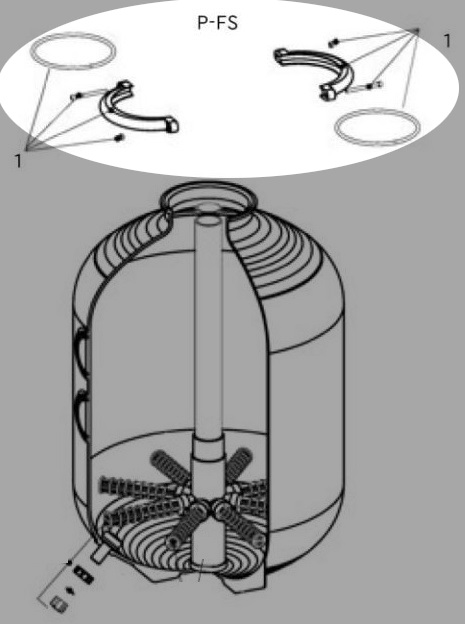 P-FS

1

1