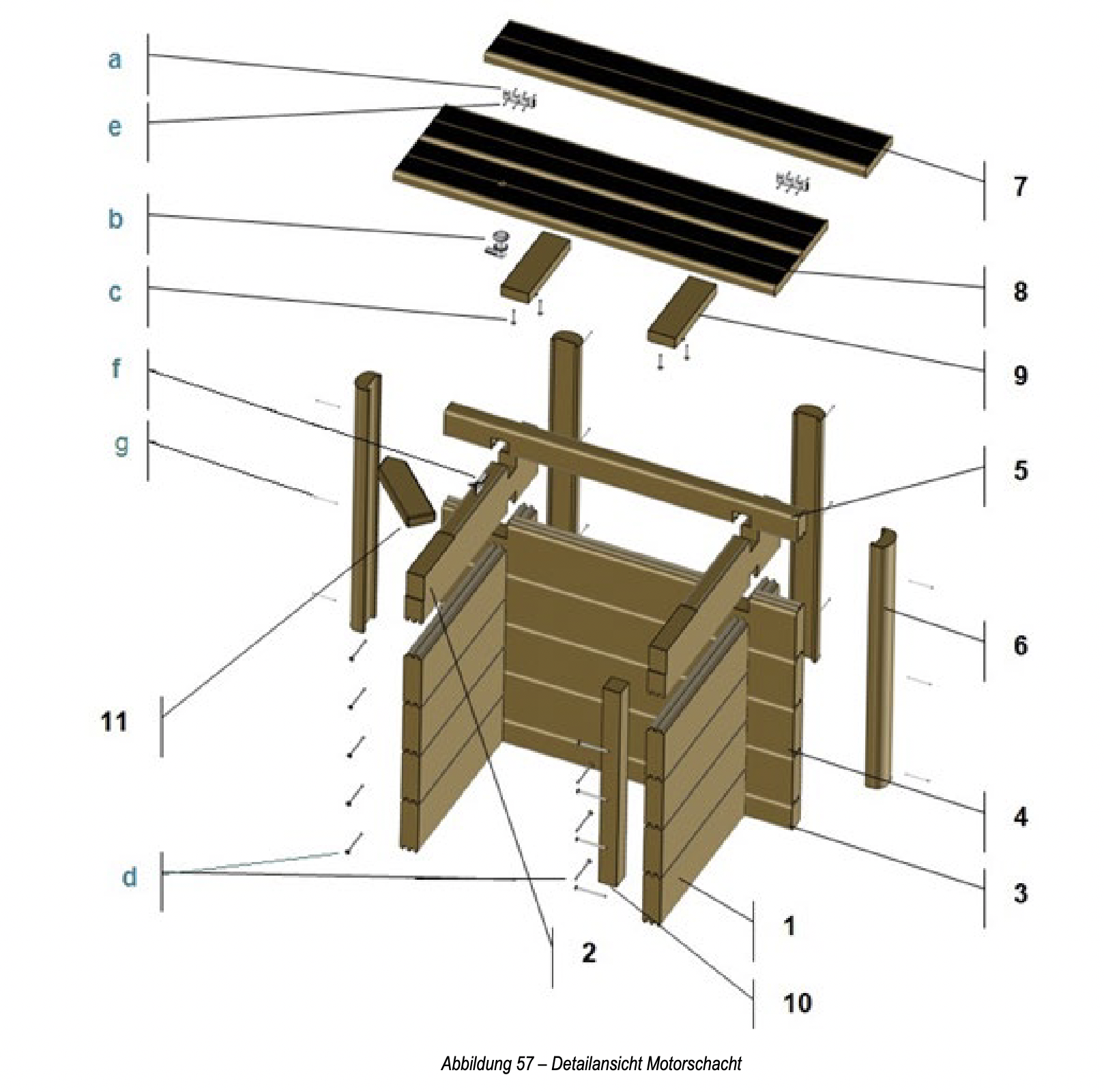 a

e

b

c

f

g

11

d

7

8

9

5

6

4

3

1

2

10

Abbildung 57 – Detailansicht Motorschacht