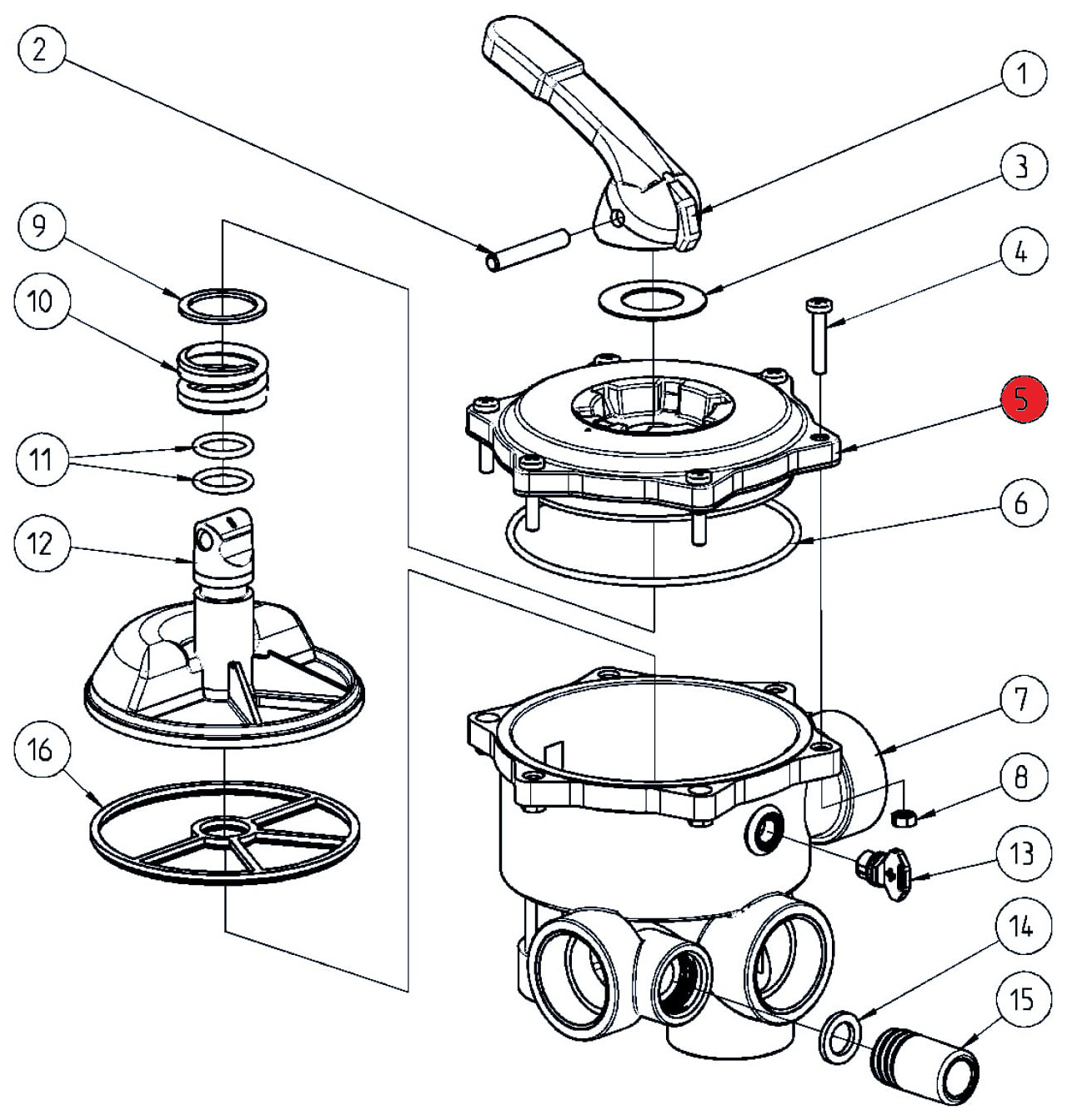 2
1
3
9
4
10
5
11
6
12
7
16
8
13
14
15