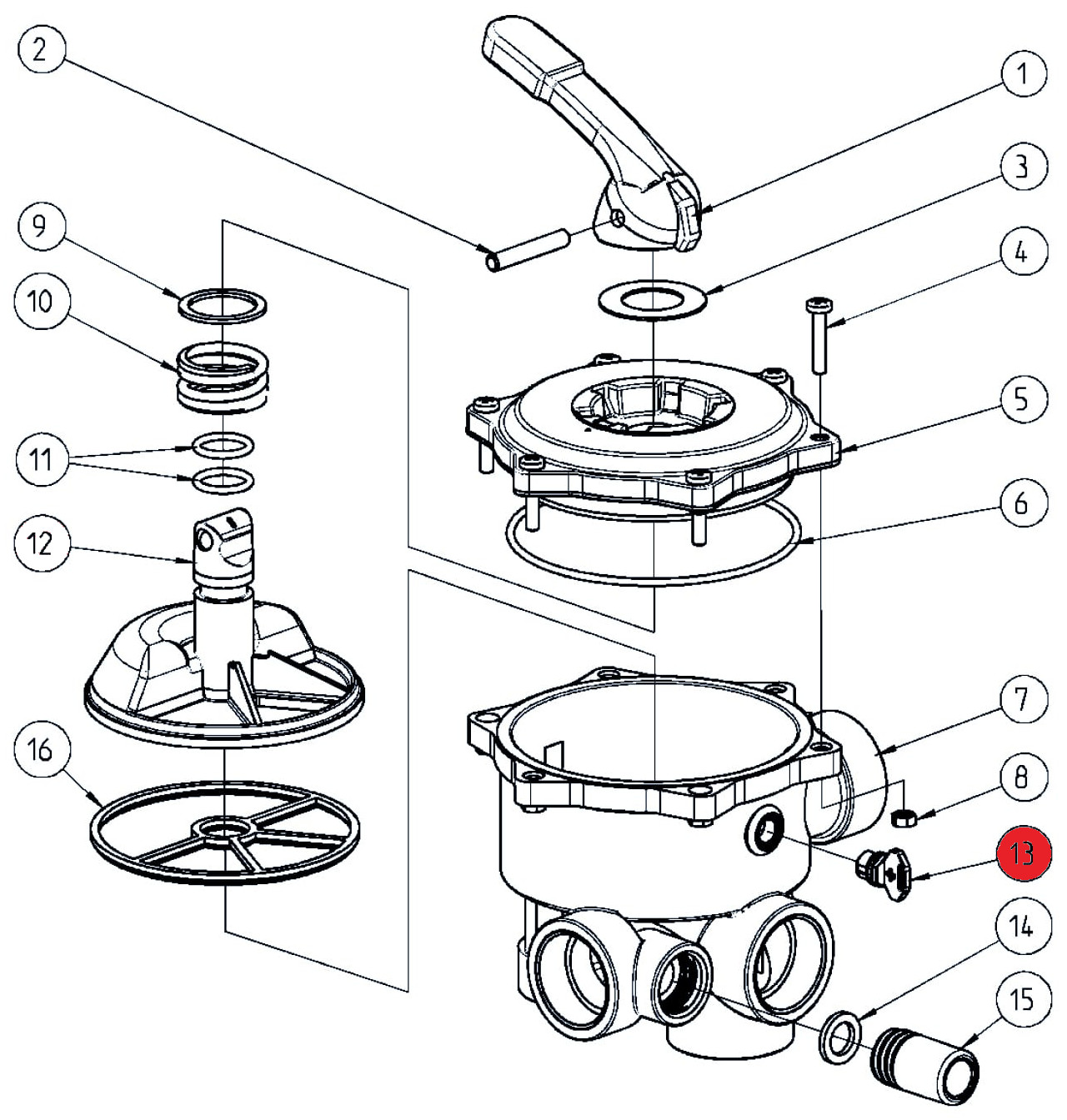 2
1
3
9
4
10
5
11
6
12
7
16
8
13
14
15