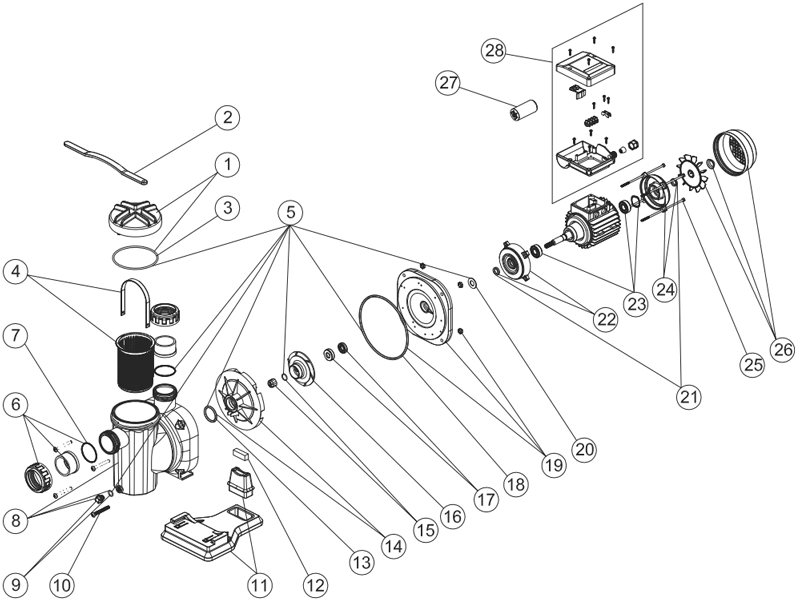 28
27
2
1
3
5
4
7
6
8
9
10
11
12
13
14
15
16
17
18
19
20
21
22
23
24
25
26